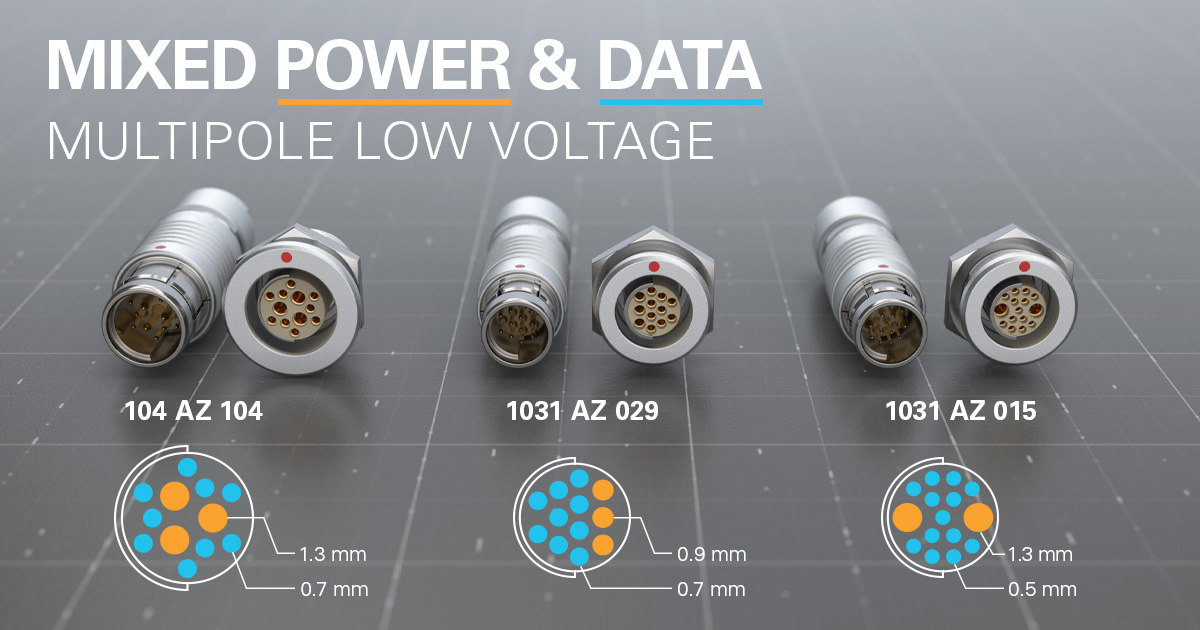 MIXED POWER & DATA
MULTIPOLE LOW VOLTAGE

104 AZ 104

1.3 mm
0.7 mm

1031 AZ 029

0.9 mm
0.7 mm

1031 AZ 015

1.3 mm
0.5 mm